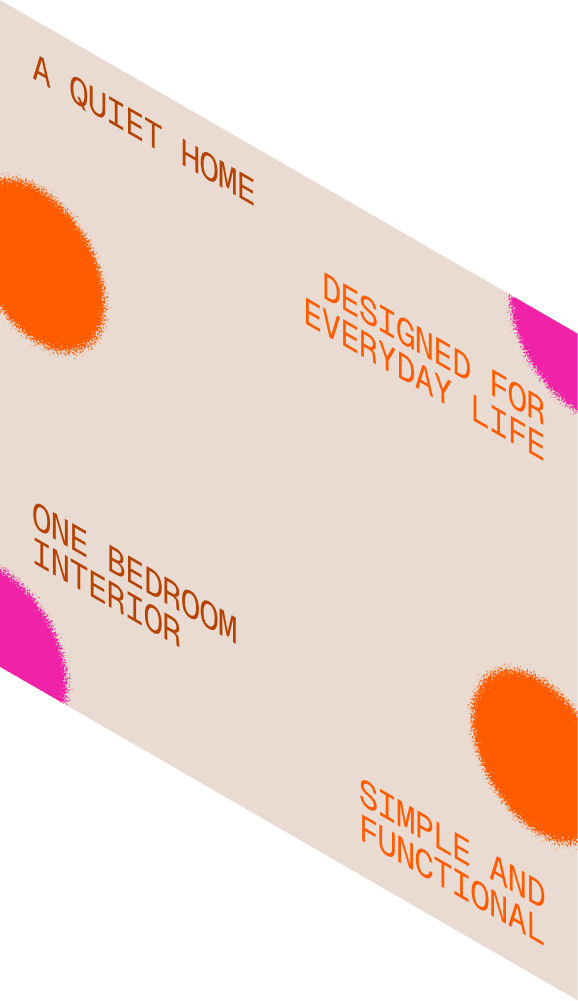 A QUIET HOME

DESIGNED FOR
EVERYDAY LIFE

ONE BEDROOM
INTERIOR

SIMPLE AND
FUNCTIONAL